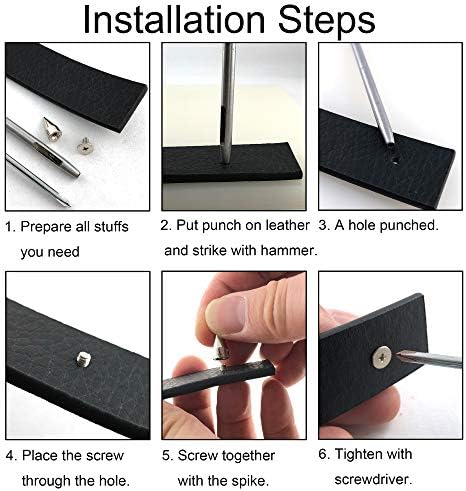 Installation Steps

1. Prepare all stuffs you need

2. Put punch on leather and strike with hammer.

3. A hole punched.

4. Place the screw through the hole.

5. Screw together with the spike.

6. Tighten with screwdriver.